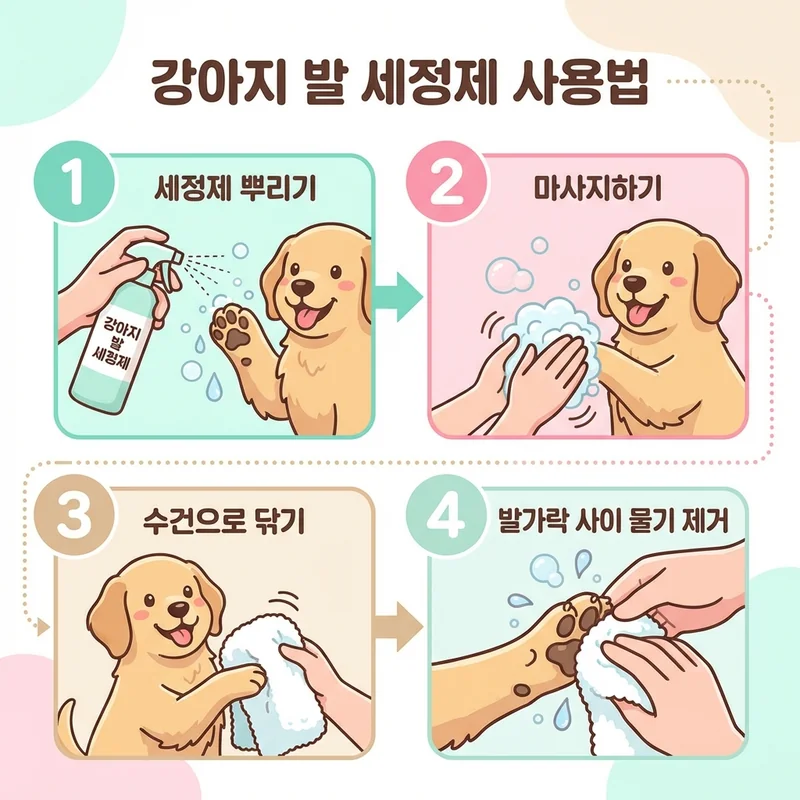 강아지 발 세정제 사용법

1 세정제 뿌리기

강아지 발 세정제

2 마사지하기

3 수건으로 닦기

4 발가락 사이 물기 제거